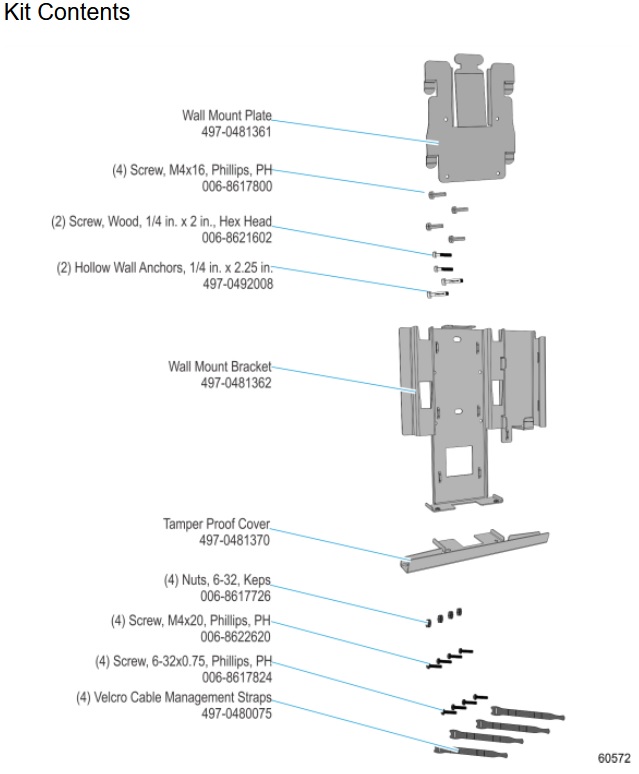 Kit Contents

Wall Mount Plate
497-0481361

(4) Screw, M4x16, Phillips, PH
006-8617800

(2) Screw, Wood, 1/4 in. x 2 in., Hex Head
006-8621602

(2) Hollow Wall Anchors, 1/4 in. x 2.25 in.
497-0492008

Wall Mount Bracket
497-0481362

Tamper Proof Cover
497-0481370

(4) Nuts, 6-32, Keps
006-8617726

(4) Screw, M4x20, Phillips, PH
006-8622620

(4) Screw, 6-32x0.75, Phillips, PH
006-8617824

(4) Velcro Cable Management Straps
497-0480075

60572