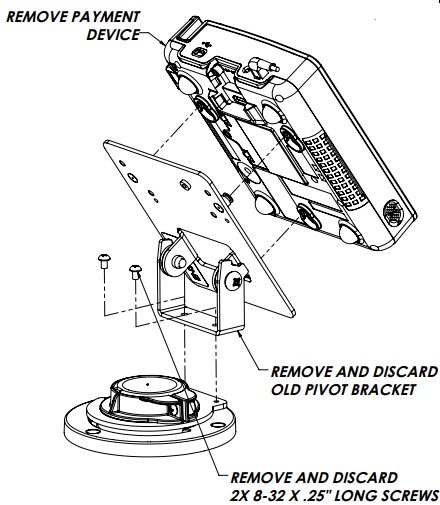 REMOVE PAYMENT DEVICE

REMOVE AND DISCARD OLD PIVOT BRACKET

REMOVE AND DISCARD 2X 8-32 X .25" LONG SCREWS