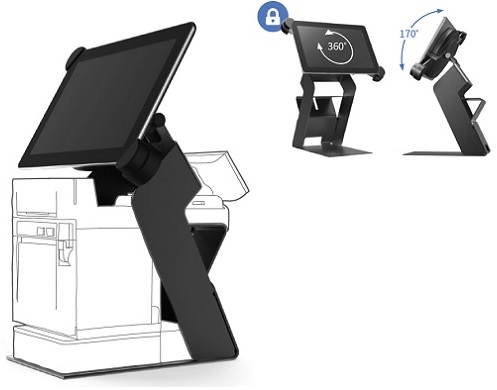 360°

170°